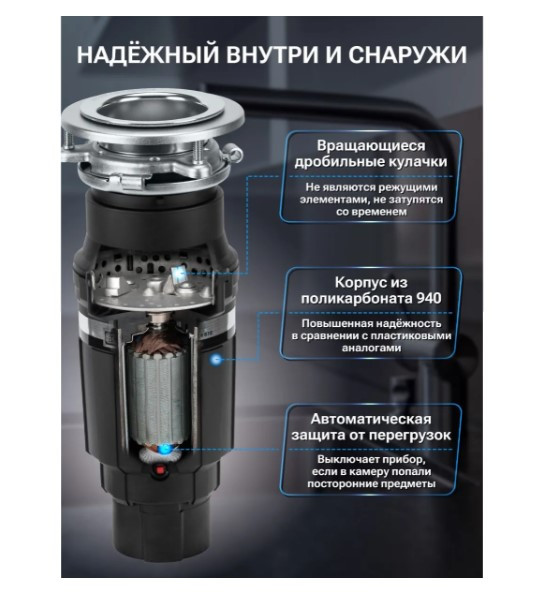 НАДЁЖНЫЙ ВНУТРИ И СНАРУЖИ

Вращающиеся дробильные кулачки

Не являются режущими элементами, не затупятся со временем

Корпус из поликарбоната 940

Повышенная надёжность в сравнении с пластиковыми аналогами

Автоматическая защита от перегрузок

Выключает прибор, если в камеру попали посторонние предметы