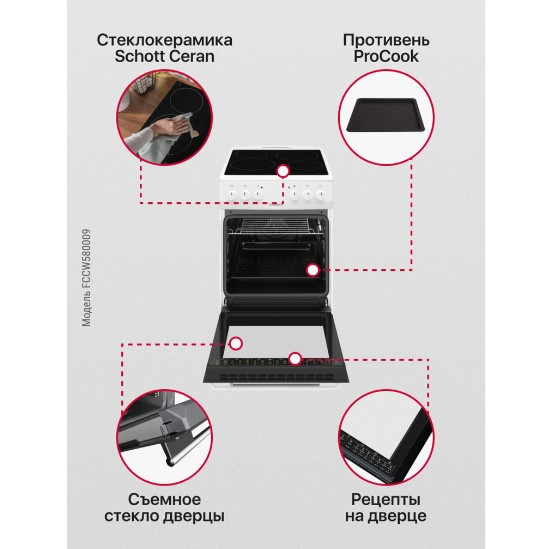 Стеклокерамика Schott Ceran

Противень ProCook

Модель FCCW580009

Съемное стекло дверцы

Рецепты на дверце