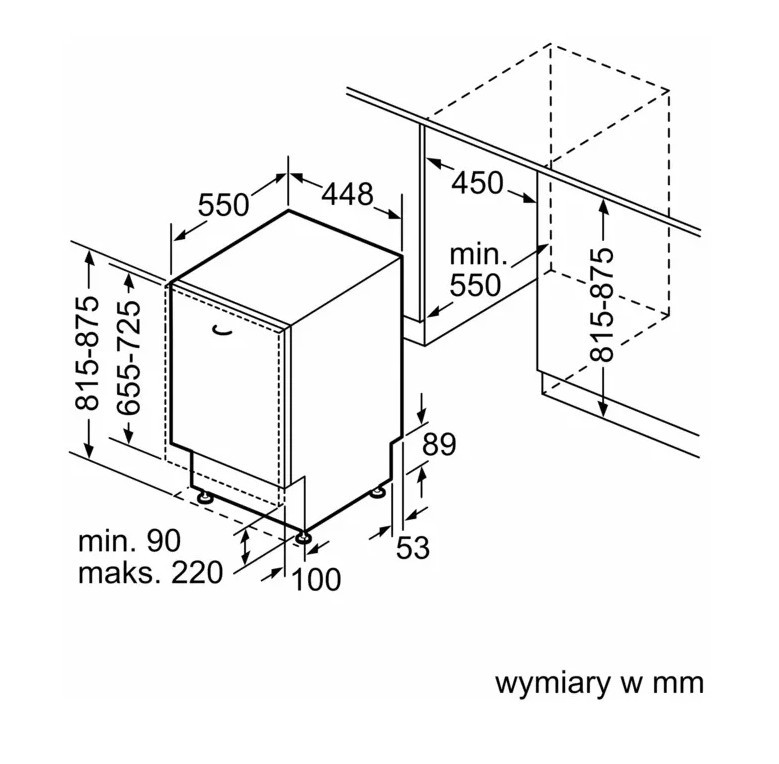 550
448
450
min.
550
815-875
815-875
655-725
89
53
min. 90
maks. 220
100

wymiary w mm