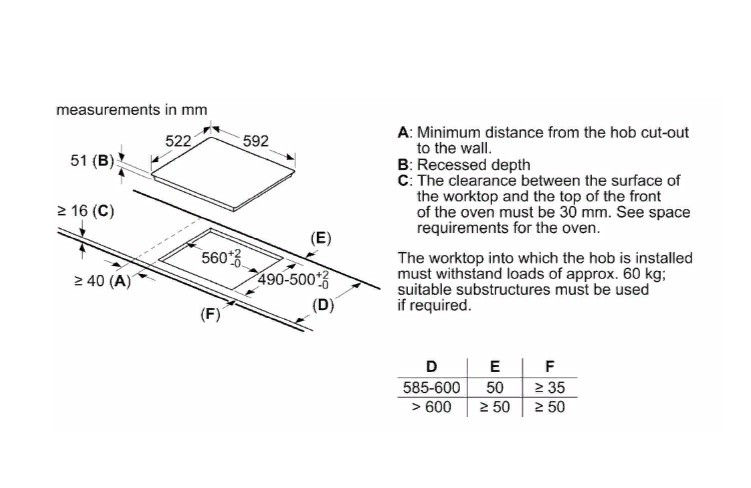 measurements in mm

522

592

51 (B)

≥ 16 (C)

(E)

$560^{+2}_{-0}$

$490\text{-}500^{+2}_{-0}$

≥ 40 (A)

(D)

(F)

A: Minimum distance from the hob cut-out to the wall.
B: Recessed depth
C: The clearance between the surface of the worktop and the top of the front of the oven must be 30 mm. See space requirements for the oven.

The worktop into which the hob is installed must withstand loads of approx. 60 kg; suitable substructures must be used if required.

| D | E | F |
|---|---|---|
| 585-600 | 50 | ≥ 35 |
| > 600 | ≥ 50 | ≥ 50 |