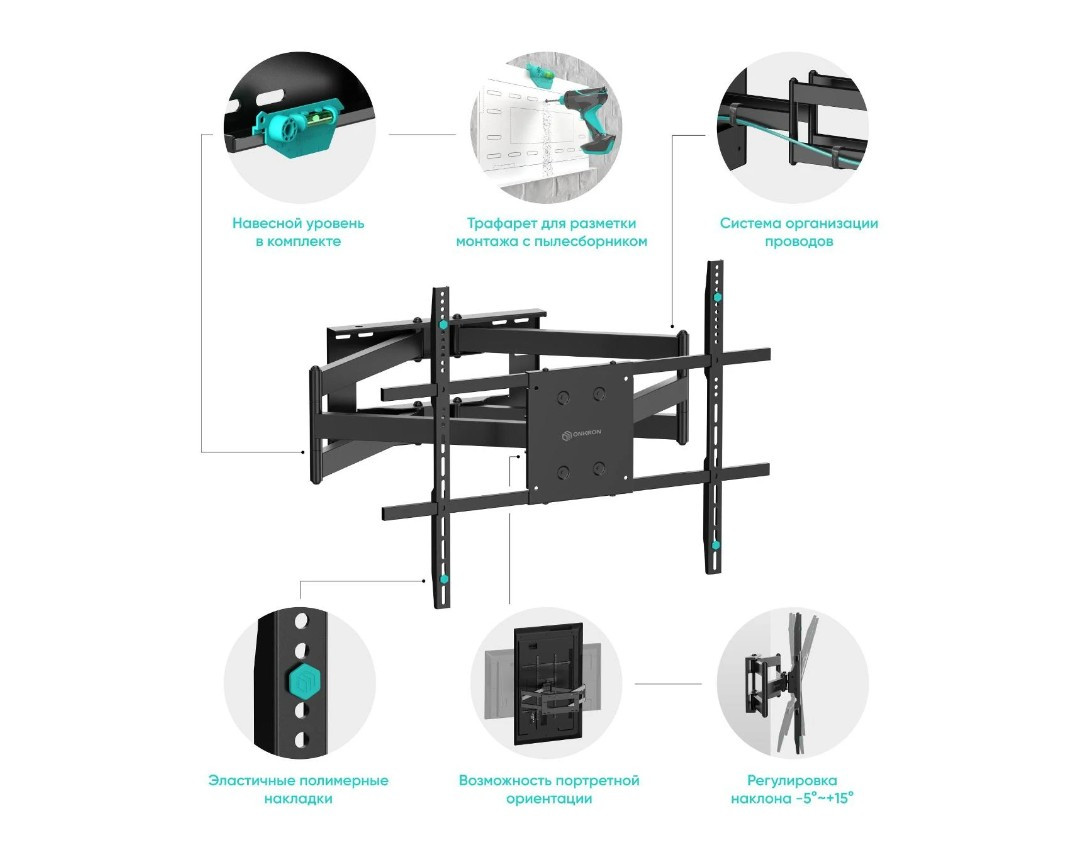 Навесной уровень в комплекте

Трафарет для разметки монтажа с пылесборником

Система организации проводов

ONKRON

Эластичные полимерные накладки

Возможность портретной ориентации

Регулировка наклона -5°~+15°