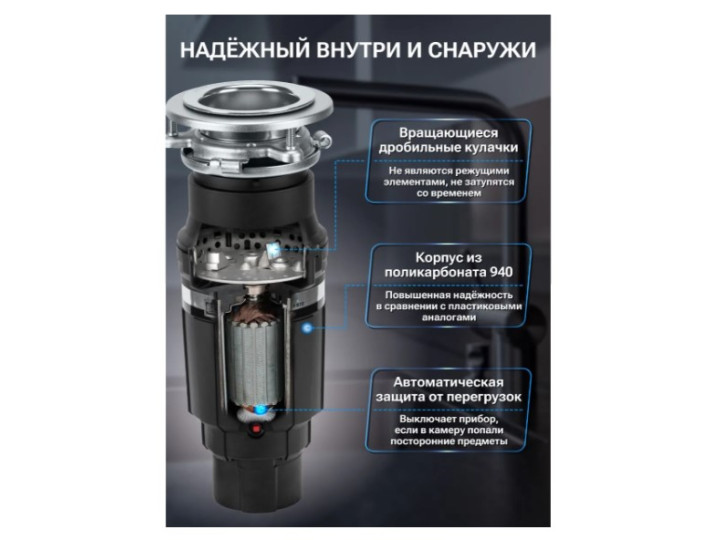 НАДЁЖНЫЙ ВНУТРИ И СНАРУЖИ

Вращающиеся дробильные кулачки

Не являются режущими элементами, не затупятся со временем

Корпус из поликарбоната 940

Повышенная надёжность в сравнении с пластиковыми аналогами

Автоматическая защита от перегрузок

Выключает прибор, если в камеру попали посторонние предметы