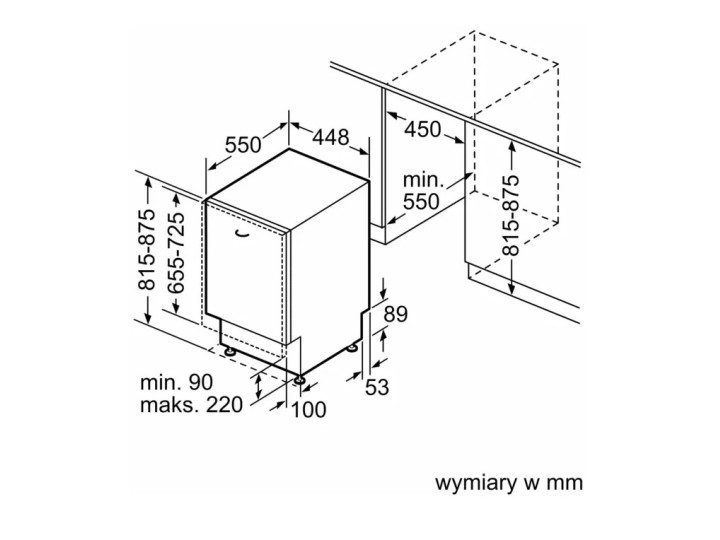 550
448
450
min.
550
815-875
815-875
655-725
89
53
min. 90
maks. 220
100
wymiary w mm