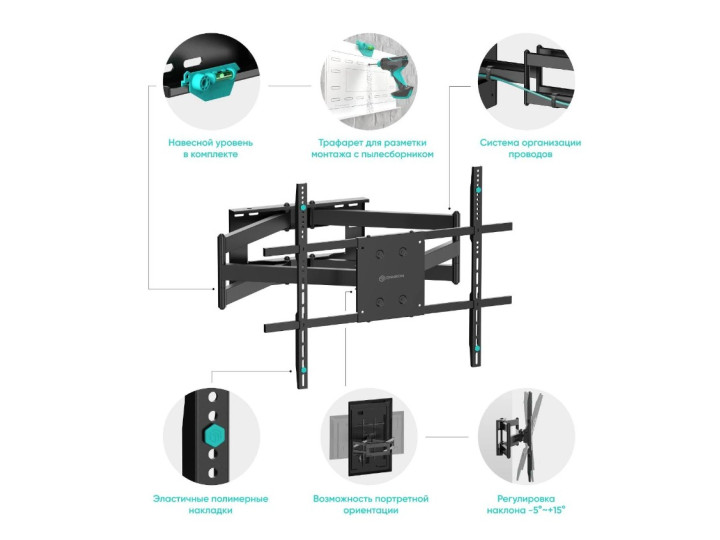 Навесной уровень в комплекте

Трафарет для разметки монтажа с пылесборником

Система организации проводов

ONKRON

Эластичные полимерные накладки

Возможность портретной ориентации

Регулировка наклона -5°~+15°